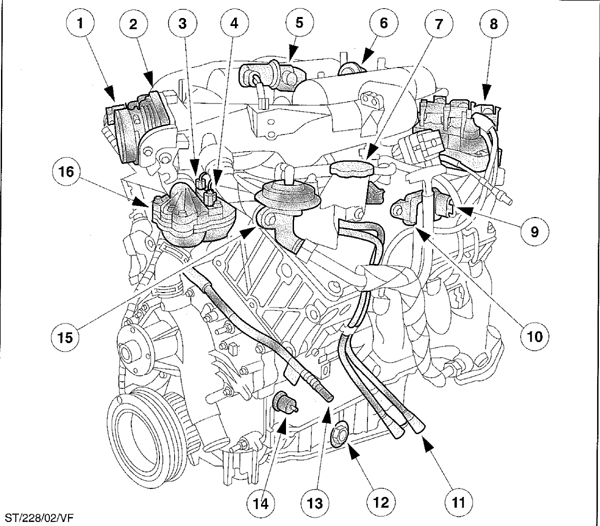 1
2
3
4
5
6
7
8
16
9
15
10
14
13
12
11
ST/228/02/VF