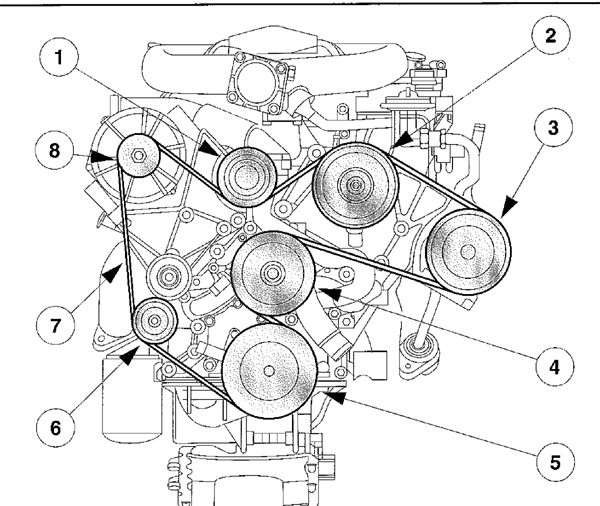 1
2
3
8
7
4
6
5